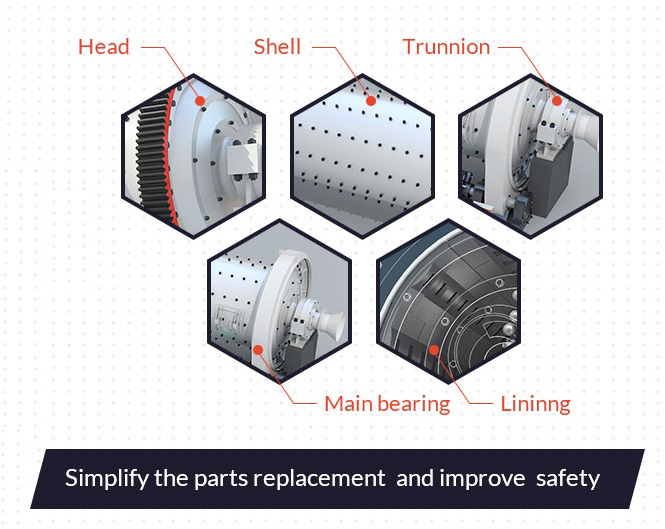 Head

Shell

Trunnion

Main bearing

Lininng

Simplify the parts replacement and improve safety